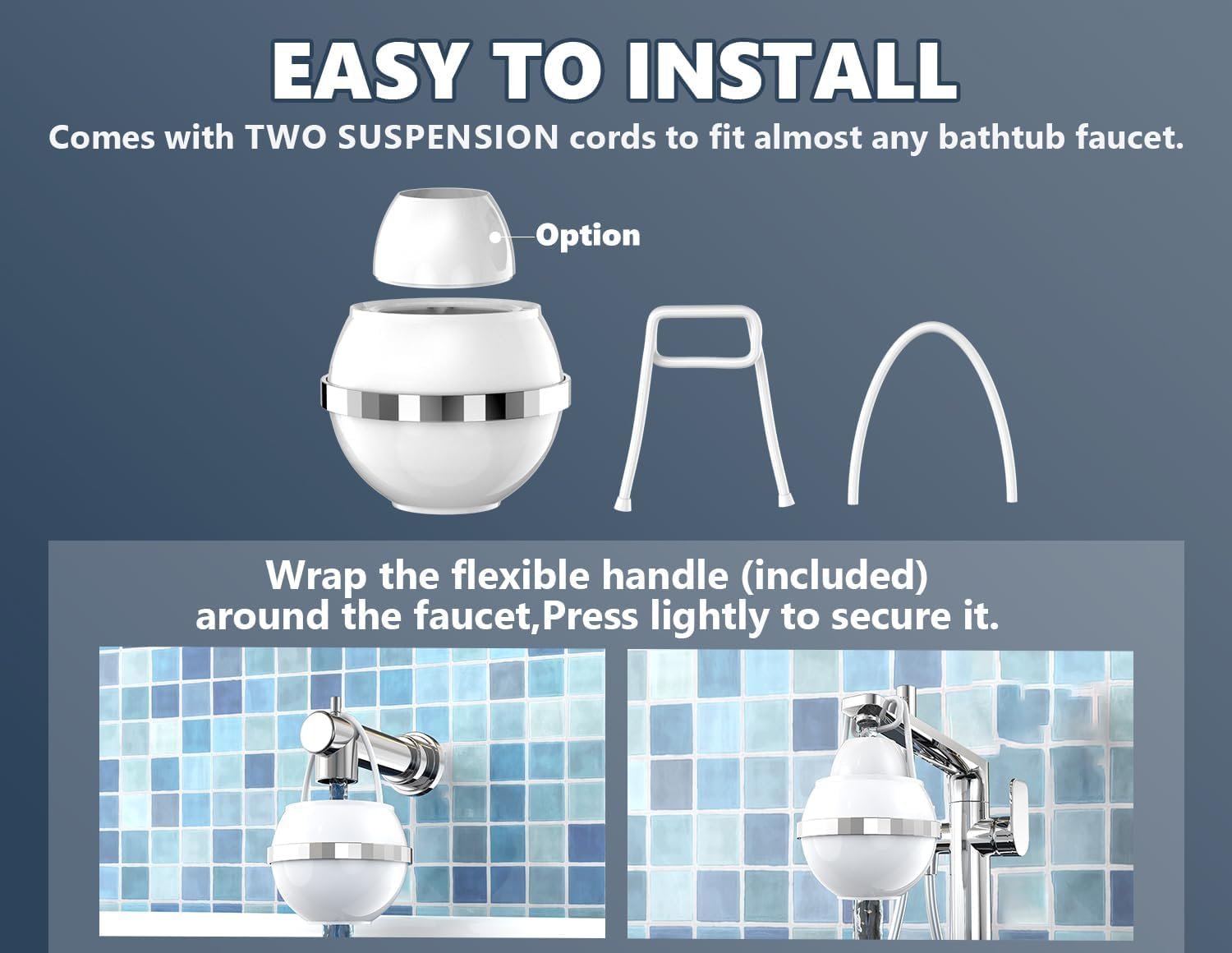 EASY TO INSTALL

Comes with TWO SUSPENSION cords to fit almost any bathtub faucet.

Option

Wrap the flexible handle (included) around the faucet,Press lightly to secure it.