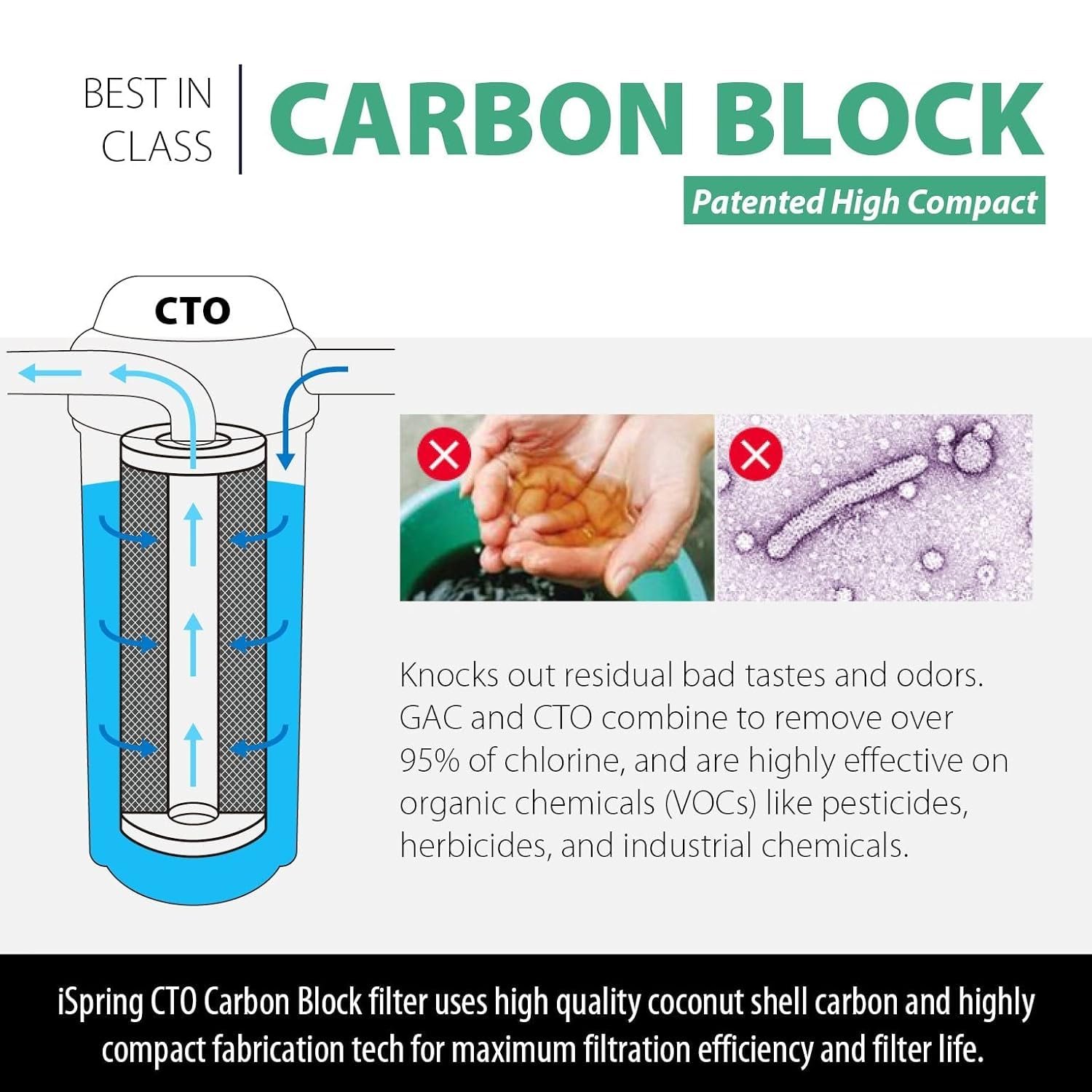 BEST IN CLASS

CARBON BLOCK

Patented High Compact

CTO

Knocks out residual bad tastes and odors. GAC and CTO combine to remove over 95% of chlorine, and are highly effective on organic chemicals (VOCs) like pesticides, herbicides, and industrial chemicals.

iSpring CTO Carbon Block filter uses high quality coconut shell carbon and highly compact fabrication tech for maximum filtration efficiency and filter life.